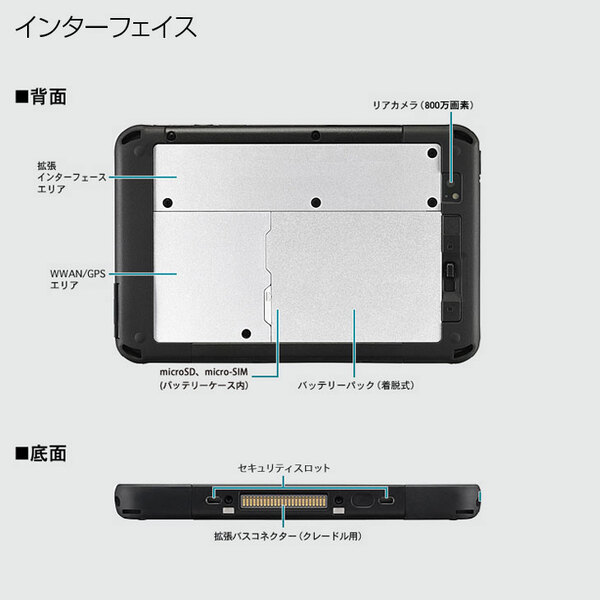 インターフェイス

■背面

リアカメラ（800万画素）

拡張
インターフェース
エリア

WWAN/GPS
エリア

microSD、micro-SIM
（バッテリーケース内）

バッテリーパック（着脱式）

■底面

セキュリティスロット

拡張バスコネクター（クレードル用）