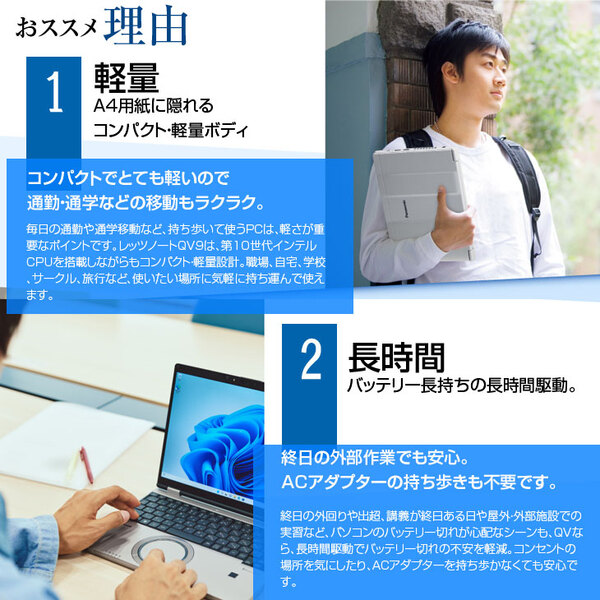 おススメ理由

1
軽量
A4用紙に隠れる
コンパクト・軽量ボディ

コンパクトでとても軽いので
通勤・通学などの移動もラクラク。

毎日の通勤や通学移動など、持ち歩いて使うPCは、軽さが重要なポイントです。レッツノートQV9は、第10世代インテルCPUを搭載しながらもコンパクト・軽量設計。職場、自宅、学校、サークル、旅行など、使いたい場所に気軽に持ち運んで使えます。

2
長時間
バッテリー長持ちの長時間駆動。

終日の外部作業でも安心。
ACアダプターの持ち歩きも不要です。

終日の外回りや出超、講義が終日ある日や屋外・外部施設での実習など、パソコンのバッテリー切れが心配なシーンも、QVなら、長時間駆動でバッテリー切れの不安を軽減。コンセントの場所を気にしたり、ACアダプターを持ち歩かなくても安心です。