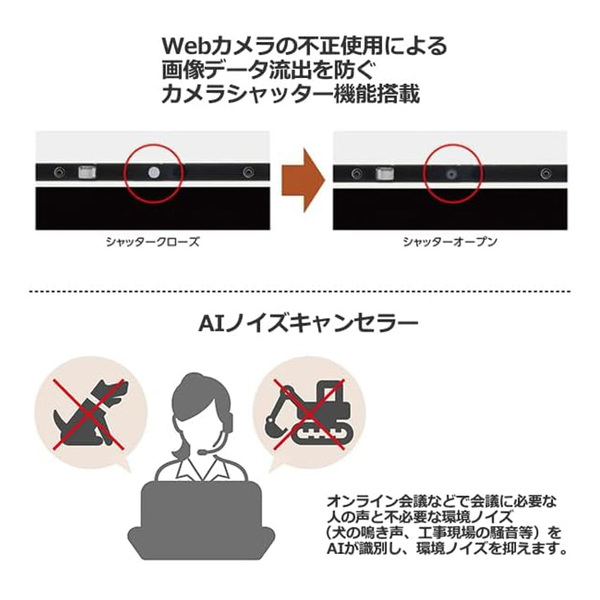 Webカメラの不正使用による
画像データ流出を防ぐ
カメラシャッター機能搭載

シャッタークローズ

シャッターオープン

AIノイズキャンセラー

オンライン会議などで会議に必要な人の声と不必要な環境ノイズ（犬の鳴き声、工事現場の騒音等）をAIが識別し、環境ノイズを抑えます。