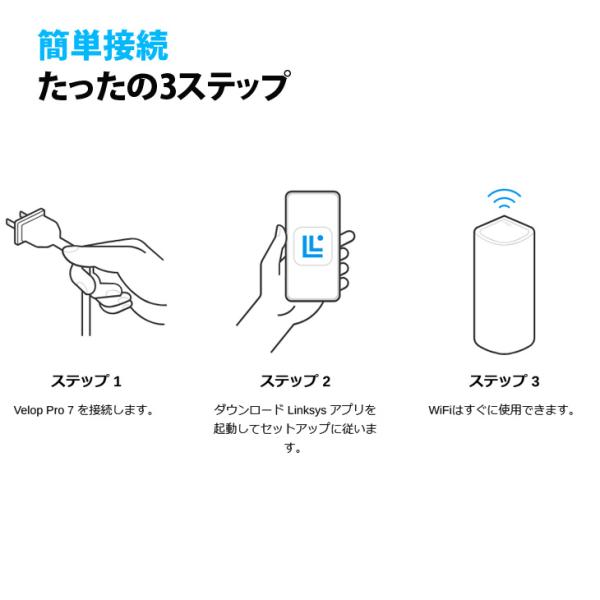 簡単接続
たったの3ステップ

ステップ 1

Velop Pro 7 を接続します。

ステップ 2

ダウンロード Linksys アプリを起動してセットアップに従います。

ステップ 3

WiFiはすぐに使用できます。