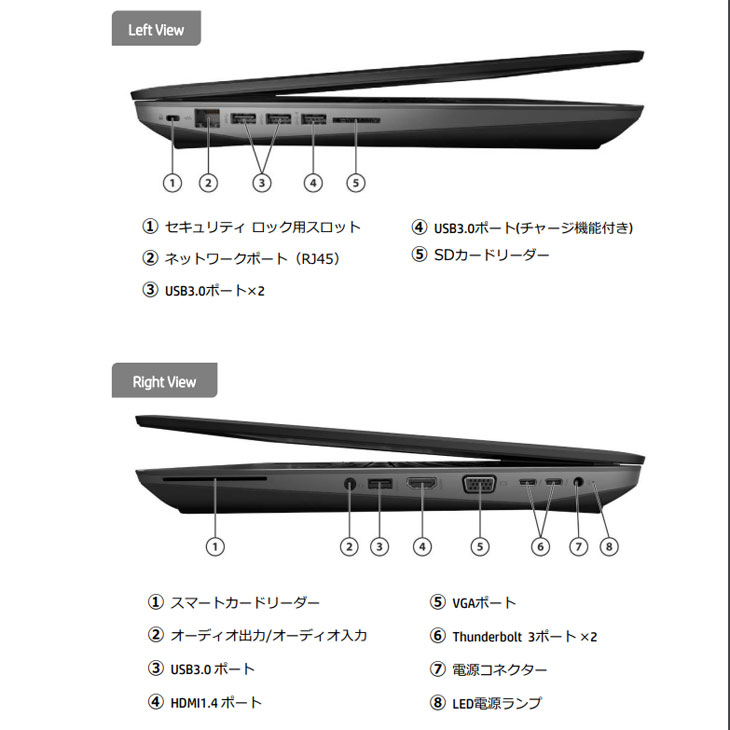 Left View

1 2 3 4 5

① セキュリティ ロック用スロット
② ネットワークポート（RJ45）
③ USB3.0ポート×2

④ USB3.0ポート(チャージ機能付き)
⑤ SDカードリーダー

Right View

1 2 3 4 5 6 7 8

① スマートカードリーダー
② オーディオ出力/オーディオ入力
③ USB3.0 ポート
④ HDMI1.4 ポート

⑤ VGAポート
⑥ Thunderbolt 3ポート ×2
⑦ 電源コネクター
⑧ LED電源ランプ