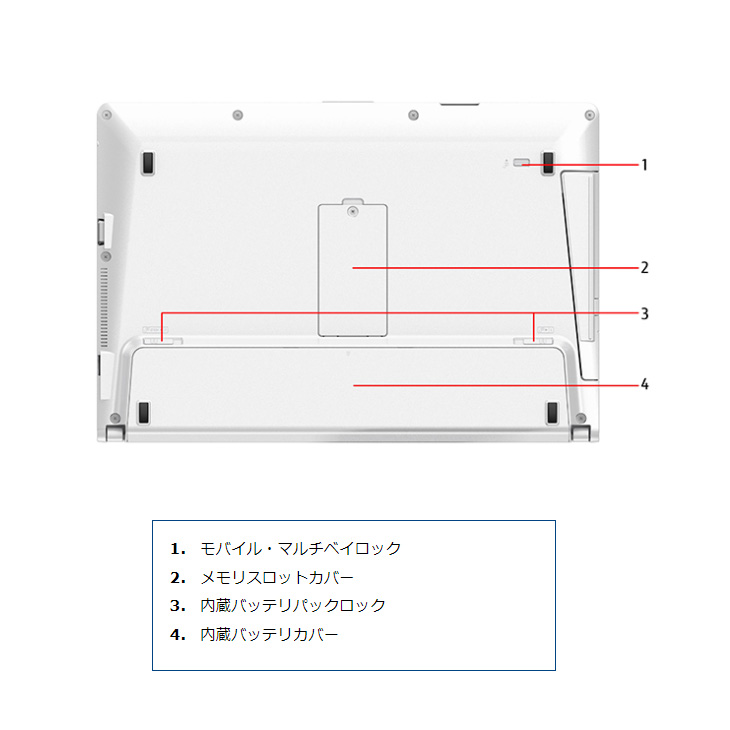 1

2

3

4

1. モバイル・マルチベイロック
2. メモリスロットカバー
3. 内蔵バッテリパックロック
4. 内蔵バッテリカバー