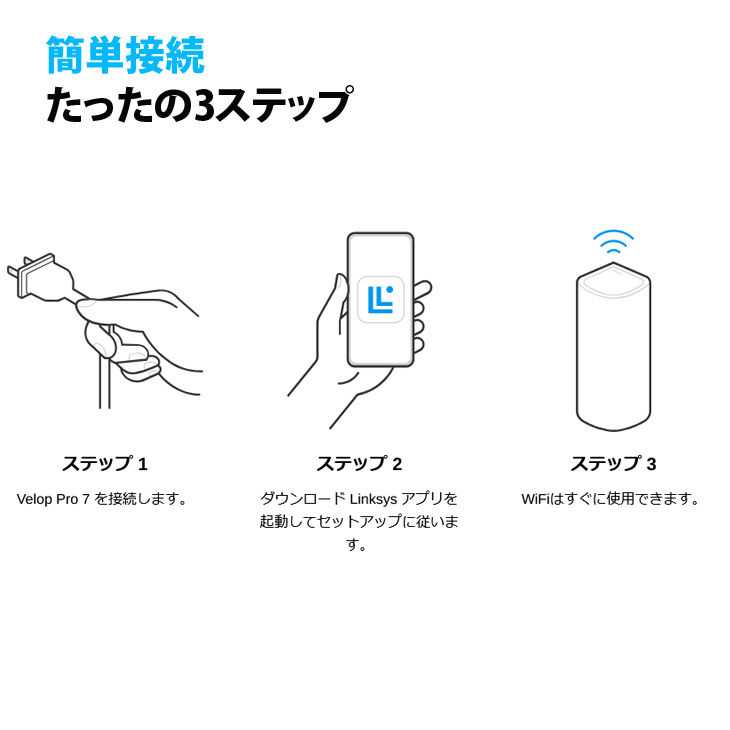 簡単接続
たったの3ステップ

ステップ 1

Velop Pro 7 を接続します。

ステップ 2

ダウンロード Linksys アプリを起動してセットアップに従います。

ステップ 3

WiFiはすぐに使用できます。