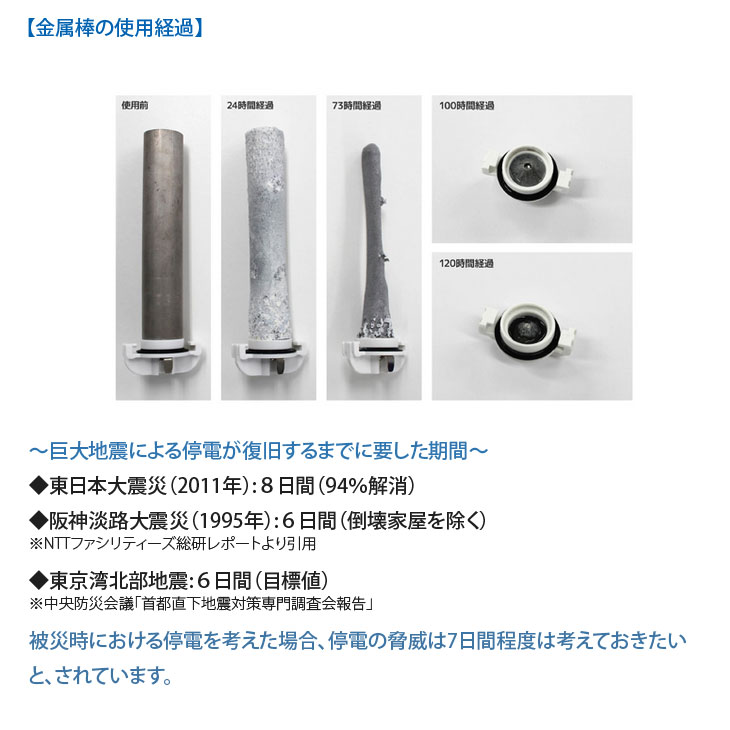 【金属棒の使用経過】

使用前

24時間経過

73時間経過

100時間経過

120時間経過

～巨大地震による停電が復旧するまでに要した期間～

◆東日本大震災（2011年）：８日間（94%解消）

◆阪神淡路大震災（1995年）：６日間（倒壊家屋を除く）
※NTTファシリティーズ総研レポートより引用

◆東京湾北部地震：６日間（目標値）
※中央防災会議「首都直下地震対策専門調査会報告」

被災時における停電を考えた場合、停電の脅威は7日間程度は考えておきたいと、されています。