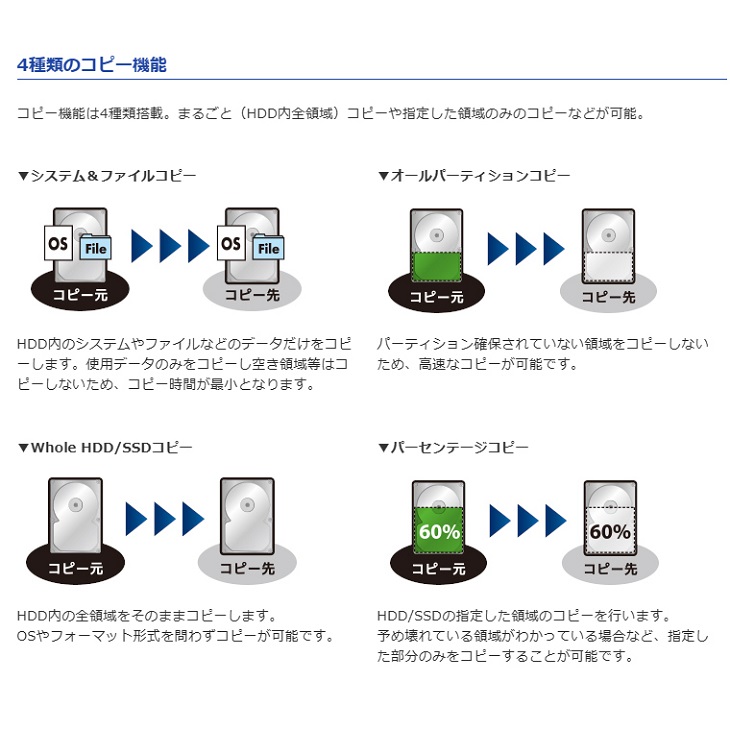 4種類のコピー機能

コピー機能は4種類搭載。まるごと（HDD内全領域）コピーや指定した領域のみのコピーなどが可能。

▼システム＆ファイルコピー

OS File

コピー元

OS File

コピー先

HDD内のシステムやファイルなどのデータだけをコピーします。使用データのみをコピーし空き領域等はコピーしないため、コピー時間が最小となります。

▼オールパーティションコピー

コピー元

コピー先

パーティション確保されていない領域をコピーしないため、高速なコピーが可能です。

▼Whole HDD/SSDコピー

コピー元

コピー先

HDD内の全領域をそのままコピーします。
OSやフォーマット形式を問わずコピーが可能です。

▼パーセンテージコピー

60%

コピー元

60%

コピー先

HDD/SSDの指定した領域のコピーを行います。
予め壊れている領域がわかっている場合など、指定した部分のみをコピーすることが可能です。