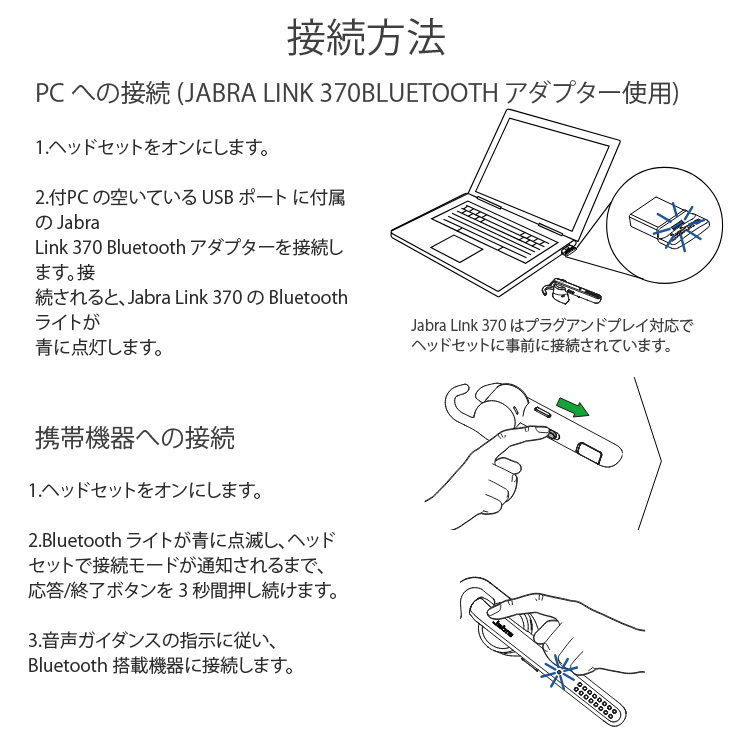 接続方法

PC への接続 (JABRA LINK 370BLUETOOTH アダプター使用)

1.ヘッドセットをオンにします。

2.付PC の空いている USB ポート に付属の Jabra Link 370 Bluetooth アダプターを接続します。接続されると、Jabra Link 370 の Bluetooth ライトが青に点灯します。

Jabra LInk 370 はプラグアンドプレイ対応でヘッドセットに事前に接続されています。

携帯機器への接続

1.ヘッドセットをオンにします。

2.Bluetooth ライトが青に点滅し、ヘッドセットで接続モードが通知されるまで、応答/終了ボタンを 3 秒間押し続けます。

3.音声ガイダンスの指示に従い、Bluetooth 搭載機器に接続します。

Jabra