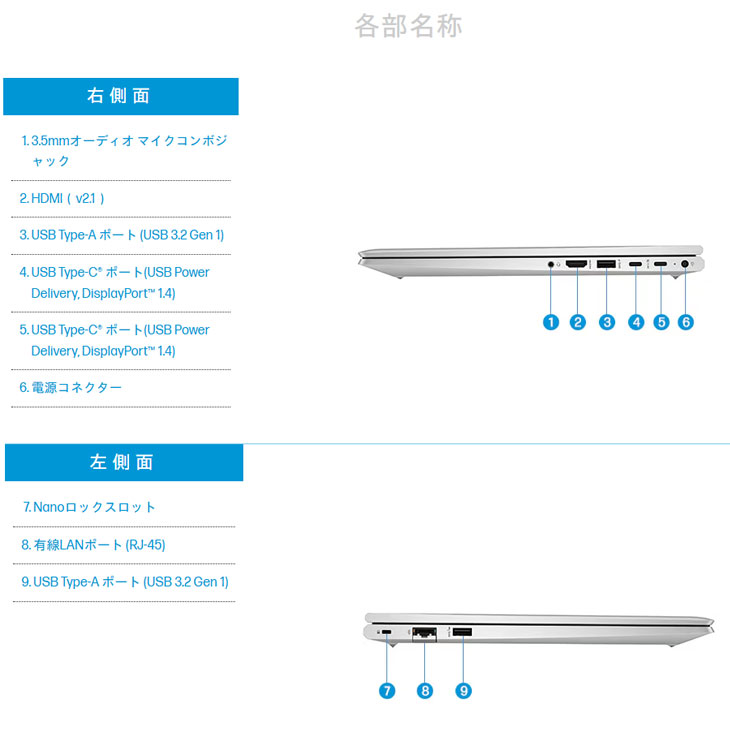 各部名称

右側面

1. 3.5mmオーディオ マイクコンボジャック

2. HDMI（v2.1）

3. USB Type-A ポート (USB 3.2 Gen 1)

4. USB Type-C® ポート(USB Power Delivery, DisplayPort™ 1.4)

5. USB Type-C® ポート(USB Power Delivery, DisplayPort™ 1.4)

6. 電源コネクター

1 2 3 4 5 6

左側面

7. Nanoロックスロット

8. 有線LANポート (RJ-45)

9. USB Type-A ポート (USB 3.2 Gen 1)

7 8 9