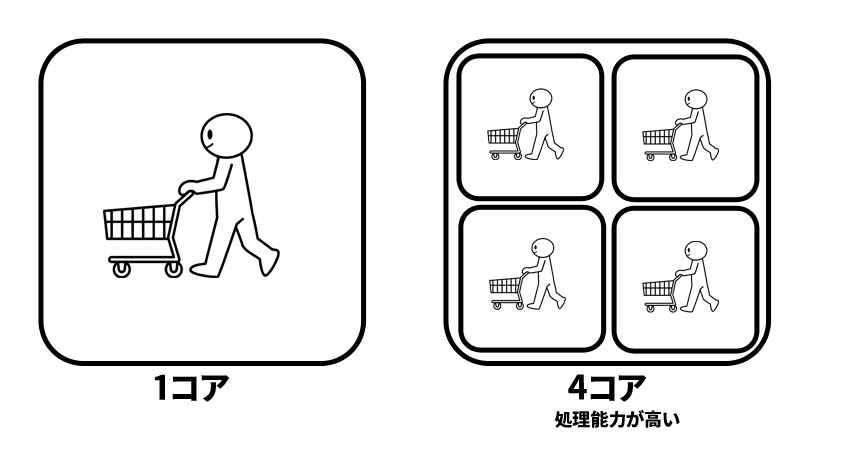 1コア

4コア
処理能力が高い